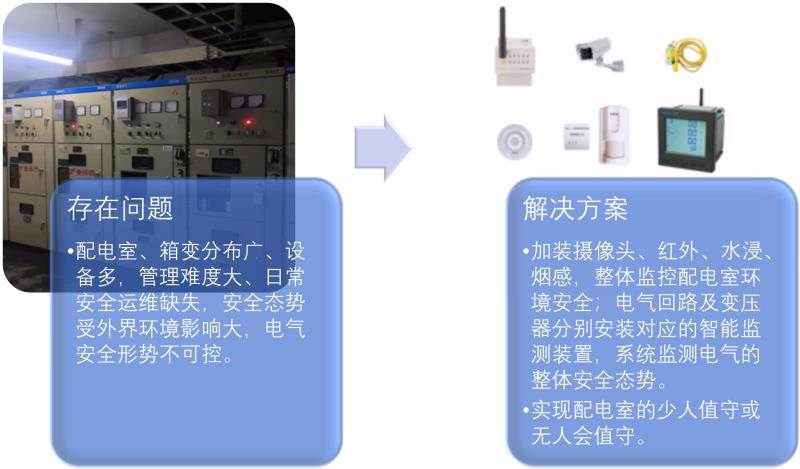 存在问题

•配电室、箱变分布广、设备多，管理难度大、日常安全运维缺失，安全态势受外界环境影响大，电气安全形势不可控。

解决方案

•加装摄像头、红外、水浸、烟感，整体监控配电室环境安全；电气回路及变压器分别安装对应的智能监测装置，系统监测电气的整体安全态势。

•实现配电室的少人值守或无人会值守。